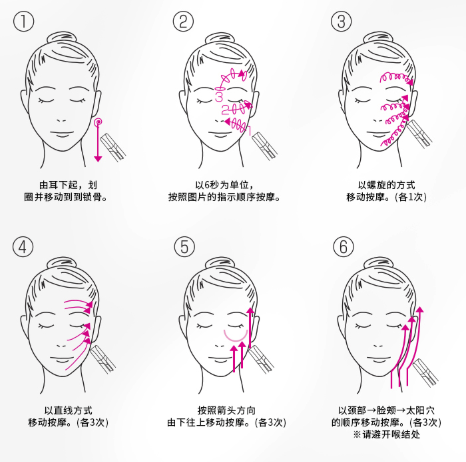 ①

由耳下起，划圈并移动到到锁骨。

②

3
2
1

以6秒为单位，按照图片的指示顺序按摩。

③

以螺旋的方式移动按摩。(各1次)

④

以直线方式移动按摩。(各3次)

⑤

按照箭头方向由下往上移动按摩。(各3次)

⑥

以颈部→脸颊→太阳穴的顺序移动按摩。(各3次)
※请避开喉结处